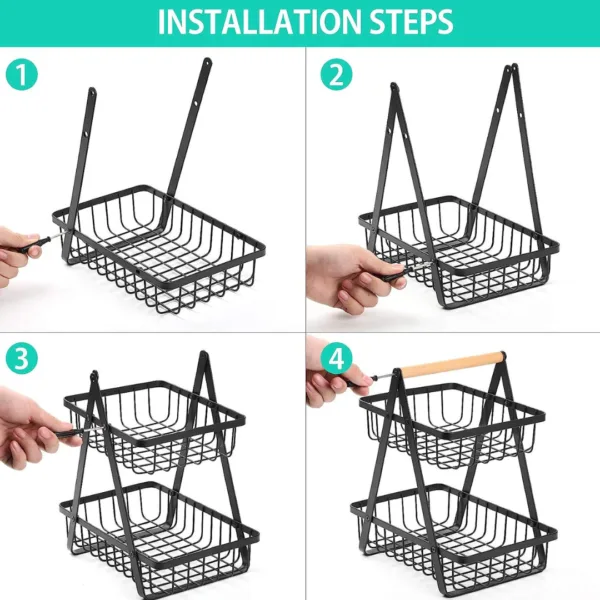 INSTALLATION STEPS

1

2

3

4